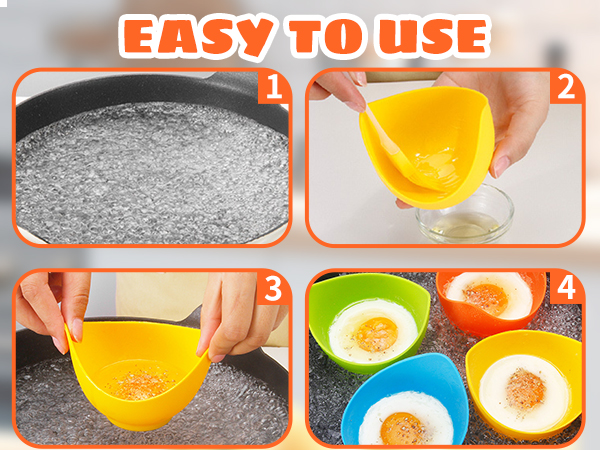 EASY TO USE

1

2

3

4