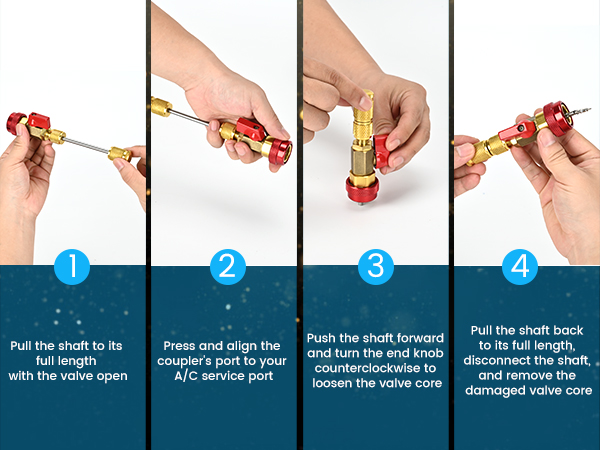 1

Pull the shaft to its full length with the valve open

2

Press and align the coupler's port to your A/C service port

3

Push the shaft forward and turn the end knob counterclockwise to loosen the valve core

4

Pull the shaft back to its full length, disconnect the shaft, and remove the damaged valve core