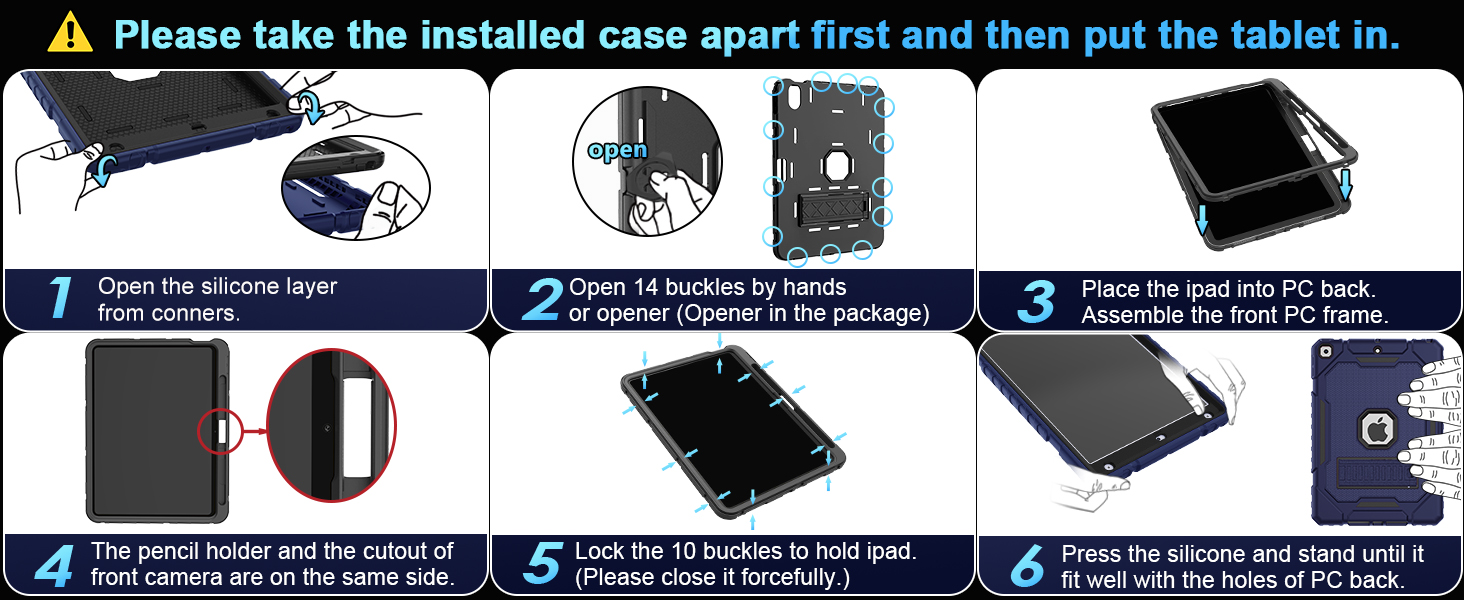 Please take the installed case apart first and then put the tablet in.

1 Open the silicone layer from conners.

open

2 Open 14 buckles by hands or opener (Opener in the package)

3 Place the ipad into PC back. Assemble the front PC frame.

4 The pencil holder and the cutout of front camera are on the same side.

5 Lock the 10 buckles to hold ipad. (Please close it forcefully.)

6 Press the silicone and stand until it fit well with the holes of PC back.