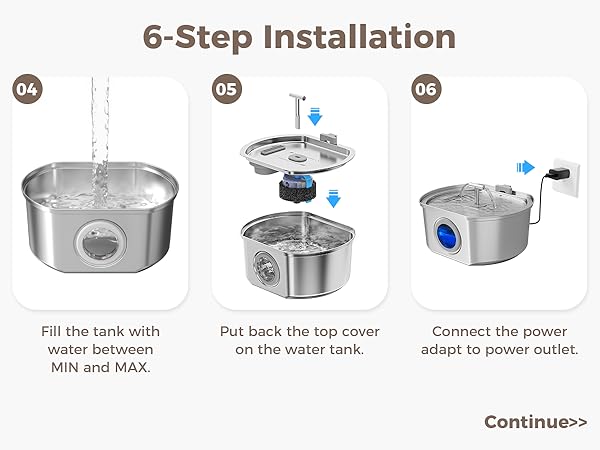 6-Step Installation

04

Fill the tank with water between MIN and MAX.

05

Put back the top cover on the water tank.

06

Connect the power adapt to power outlet.

Continue>>