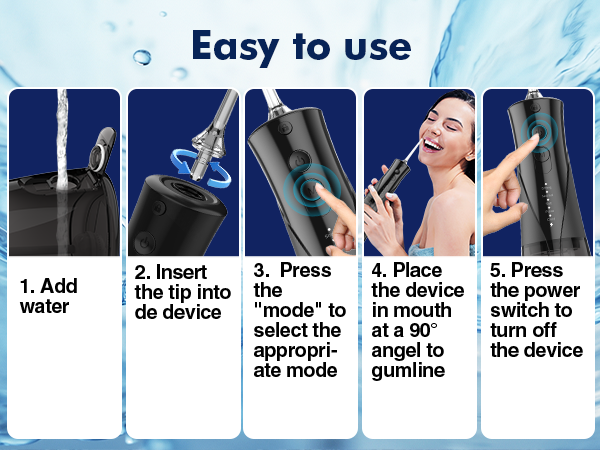 Easy to use

1. Add water

2. Insert the tip into de device

3. Press the "mode" to select the appropriate mode

4. Place the device in mouth at a 90° angel to gumline

5. Press the power switch to turn off the device