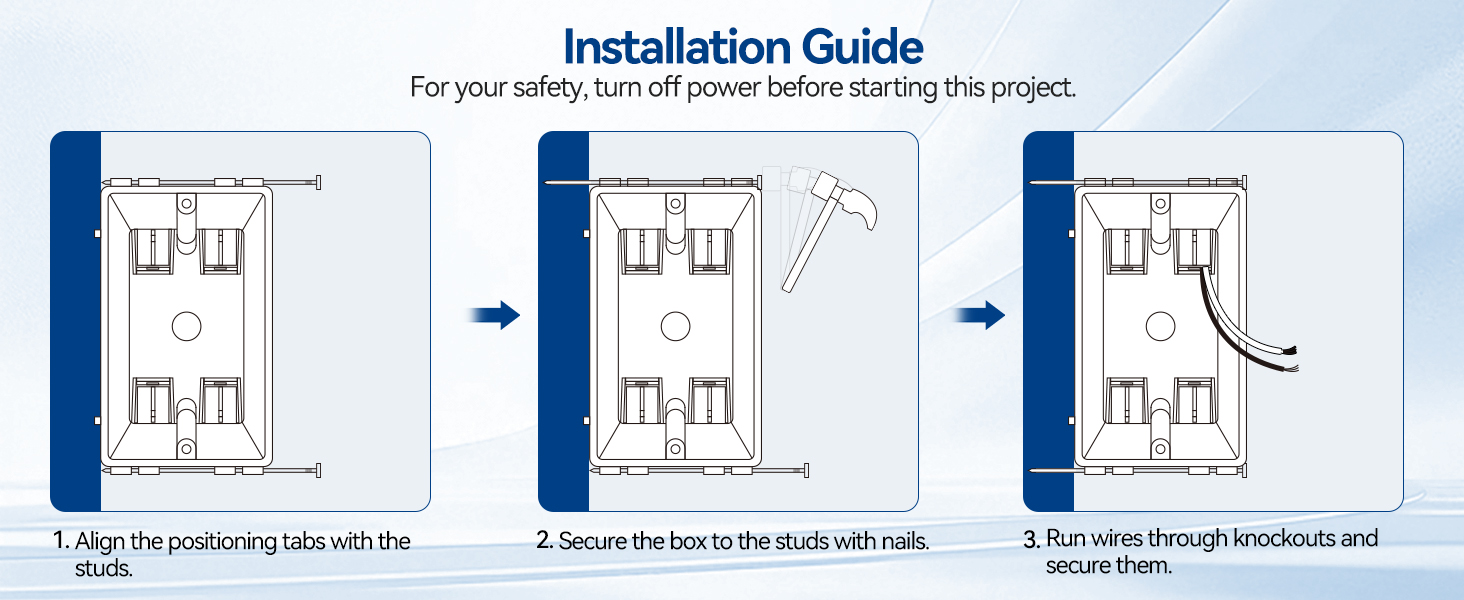 Installation Guide

For your safety, turn off power before starting this project.

1. Align the positioning tabs with the studs.

2. Secure the box to the studs with nails.

3. Run wires through knockouts and secure them.