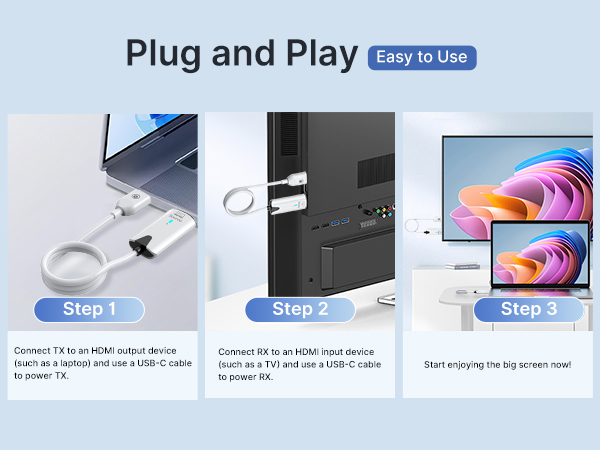 Plug and Play Easy to Use

Step 1

Connect TX to an HDMI output device (such as a laptop) and use a USB-C cable to power TX.

Step 2

Connect RX to an HDMI input device (such as a TV) and use a USB-C cable to power RX.

Step 3

Start enjoying the big screen now!