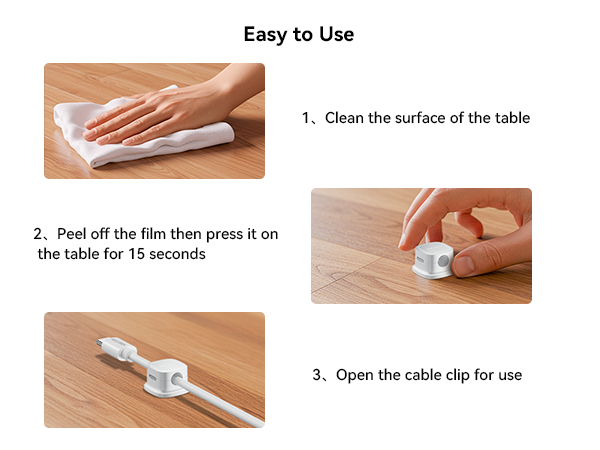 Easy to Use

1、Clean the surface of the table

2、Peel off the film then press it on the table for 15 seconds

3、Open the cable clip for use