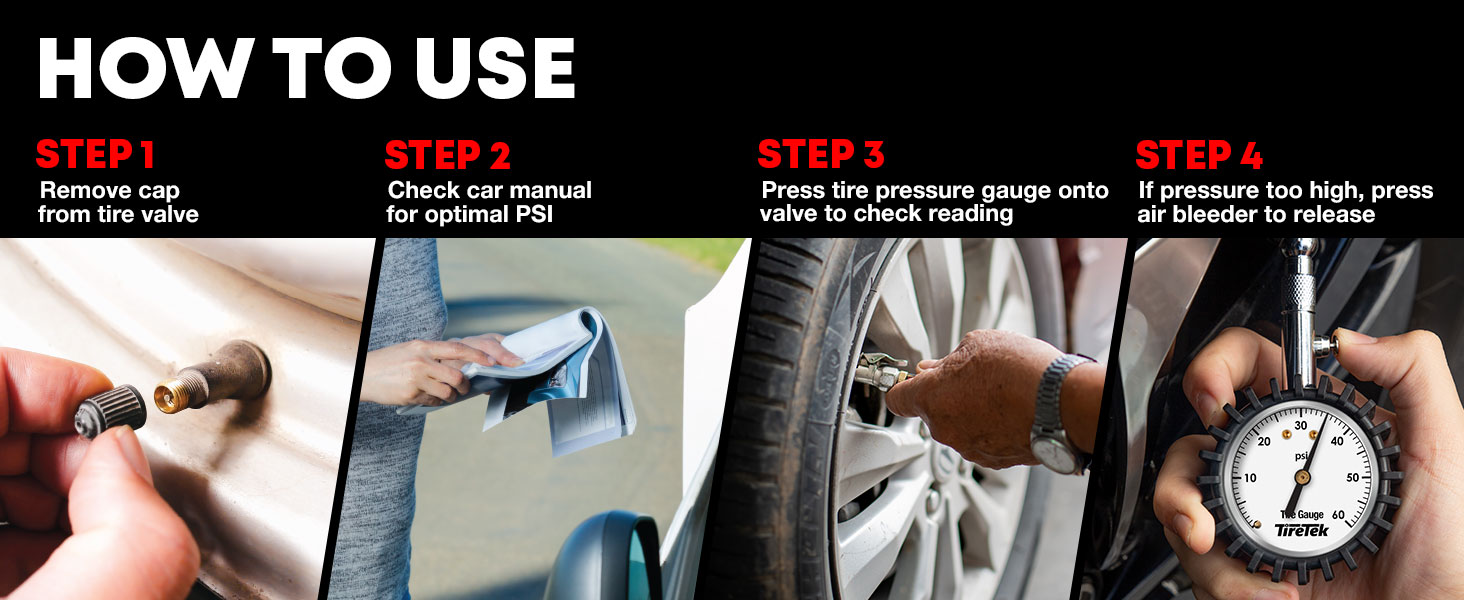 HOW TO USE

STEP 1
Remove cap from tire valve

STEP 2
Check car manual for optimal PSI

STEP 3
Press tire pressure gauge onto valve to check reading

STEP 4
If pressure too high, press air bleeder to release

10 20 30 40 50 60
psi
Tire Gauge
TireTek