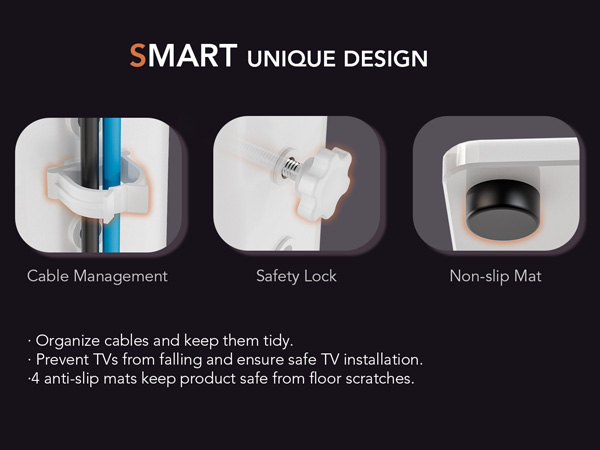 SMART UNIQUE DESIGN

Cable Management

Safety Lock

Non-slip Mat

· Organize cables and keep them tidy.
· Prevent TVs from falling and ensure safe TV installation.
·4 anti-slip mats keep product safe from floor scratches.