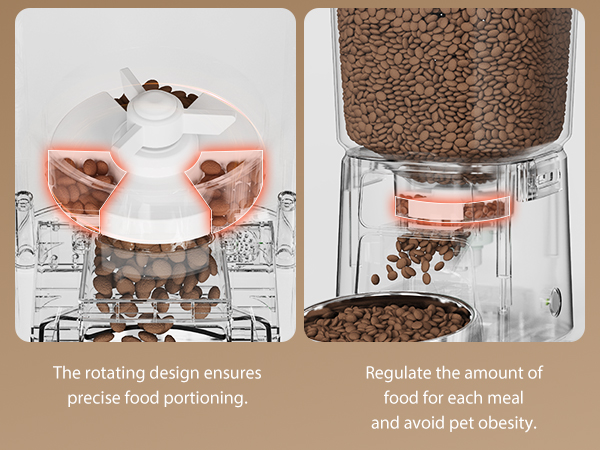 The rotating design ensures precise food portioning.

Regulate the amount of food for each meal and avoid pet obesity.