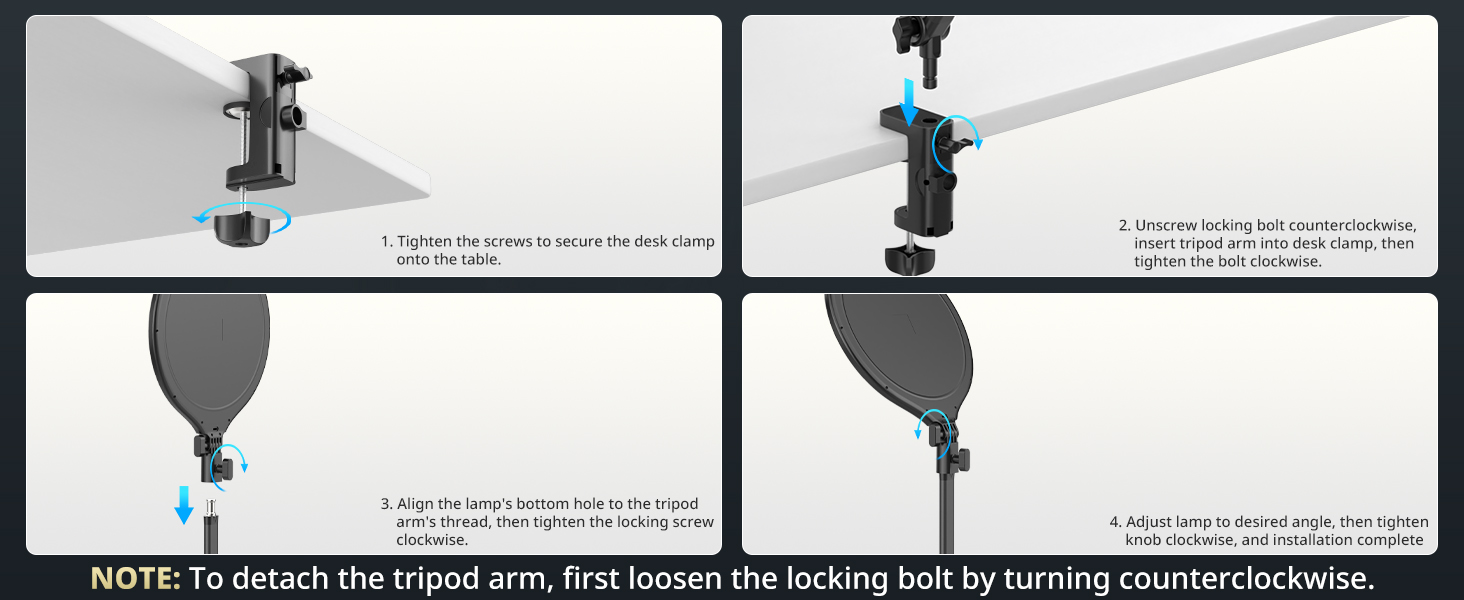 1. Tighten the screws to secure the desk clamp onto the table.

2. Unscrew locking bolt counterclockwise, insert tripod arm into desk clamp, then tighten the bolt clockwise.

3. Align the lamp's bottom hole to the tripod arm's thread, then tighten the locking screw clockwise.

4. Adjust lamp to desired angle, then tighten knob clockwise, and installation complete

NOTE: To detach the tripod arm, first loosen the locking bolt by turning counterclockwise.