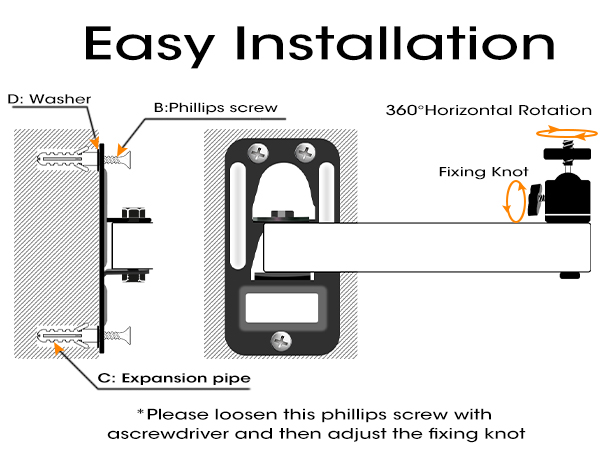 Easy Installation

D: Washer

B:Phillips screw

360°Horizontal Rotation

Fixing Knot

C: Expansion pipe

*Please loosen this phillips screw with ascrewdriver and then adjust the fixing knot