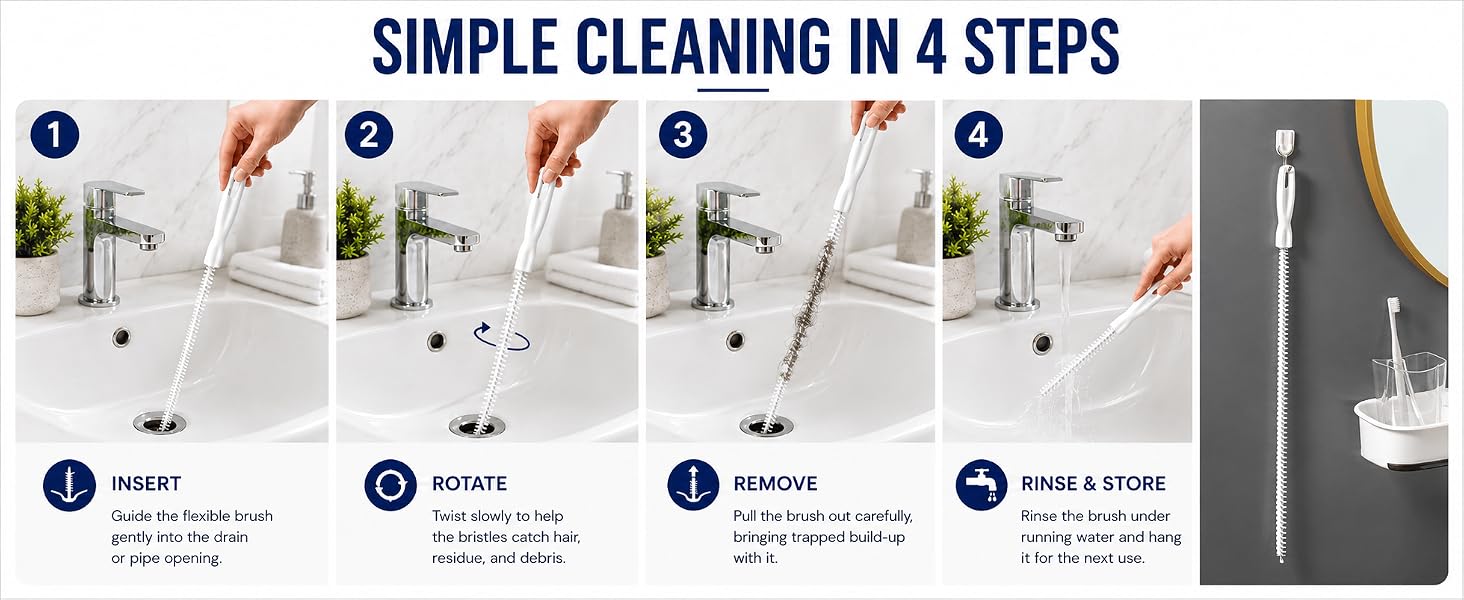 SIMPLE CLEANING IN 4 STEPS

1

INSERT

Guide the flexible brush gently into the drain or pipe opening.

2

ROTATE

Twist slowly to help the bristles catch hair, residue, and debris.

3

REMOVE

Pull the brush out carefully, bringing trapped build-up with it.

4

RINSE & STORE

Rinse the brush under running water and hang it for the next use.