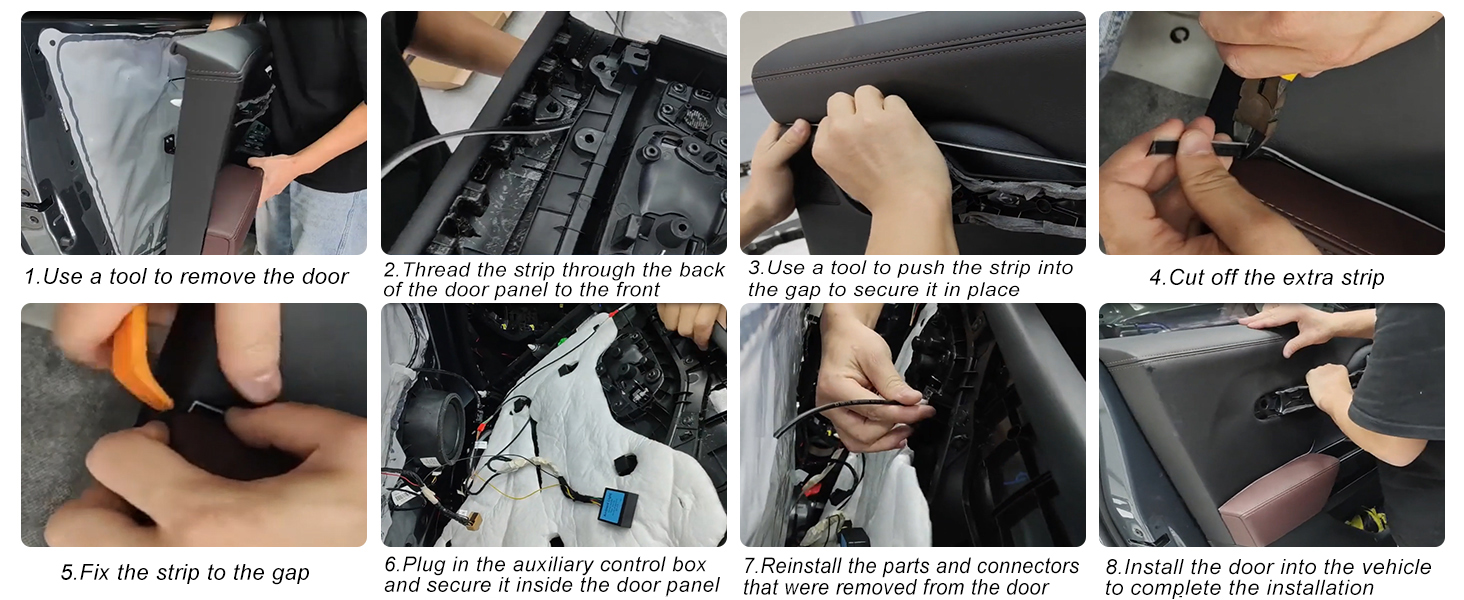 1.Use a tool to remove the door

2.Thread the strip through the back of the door panel to the front

3.Use a tool to push the strip into the gap to secure it in place

4.Cut off the extra strip

5.Fix the strip to the gap

6.Plug in the auxiliary control box and secure it inside the door panel

7.Reinstall the parts and connectors that were removed from the door

8.Install the door into the vehicle to complete the installation