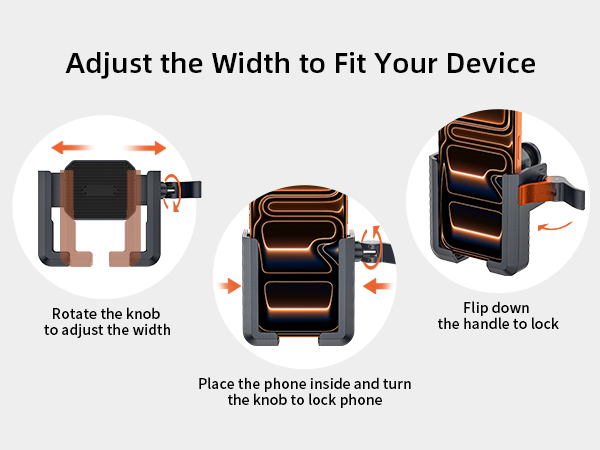 Adjust the Width to Fit Your Device

Rotate the knob to adjust the width

Place the phone inside and turn the knob to lock phone

Flip down the handle to lock