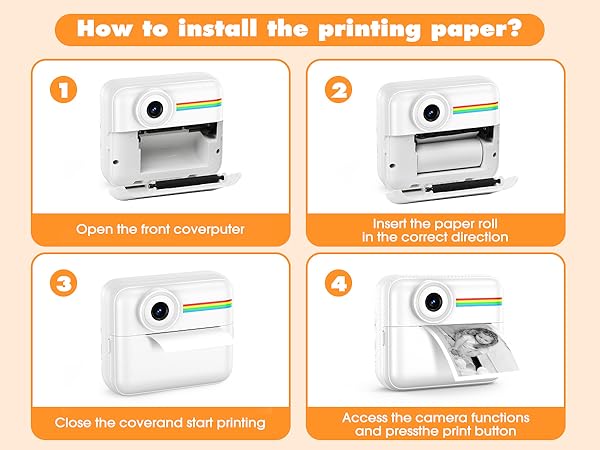 How to install the printing paper?

1

Open the front coverputer

2

Insert the paper roll in the correct direction

3

Close the coverand start printing

4

Access the camera functions and pressthe print button