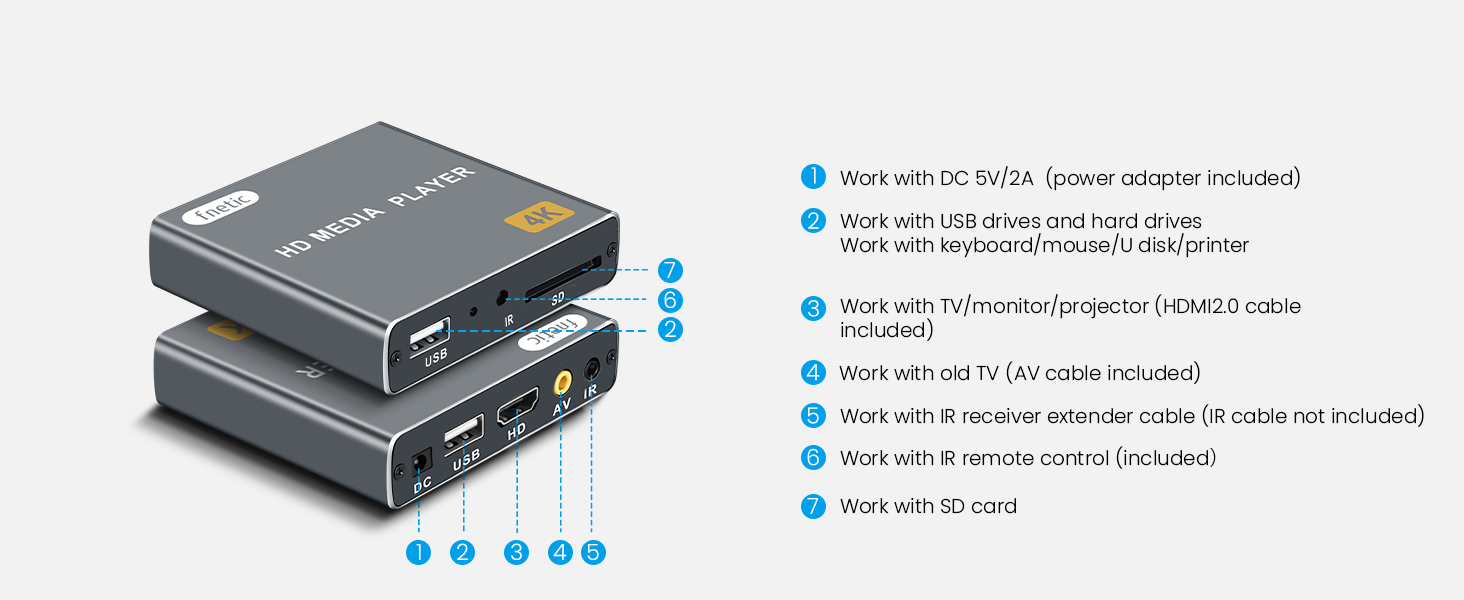 fnetic
HD MEDIA PLAYER
4K
IR
SD
USB
7
6
2
fnetic
DC
USB
HD
AV
IR
1 2 3 4 5

1 Work with DC 5V/2A (power adapter included)

2 Work with USB drives and hard drives
Work with keyboard/mouse/U disk/printer

3 Work with TV/monitor/projector (HDMI2.0 cable included)

4 Work with old TV (AV cable included)

5 Work with IR receiver extender cable (IR cable not included)

6 Work with IR remote control (included)

7 Work with SD card