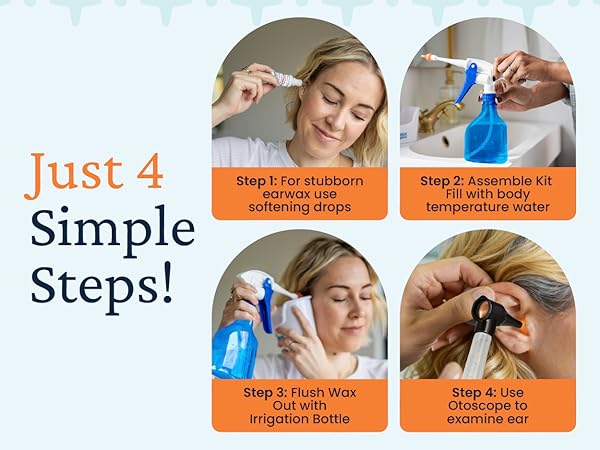 Just 4
Simple
Steps!

Step 1: For stubborn earwax use softening drops

Step 2: Assemble Kit Fill with body temperature water

Step 3: Flush Wax Out with Irrigation Bottle

Step 4: Use Otoscope to examine ear