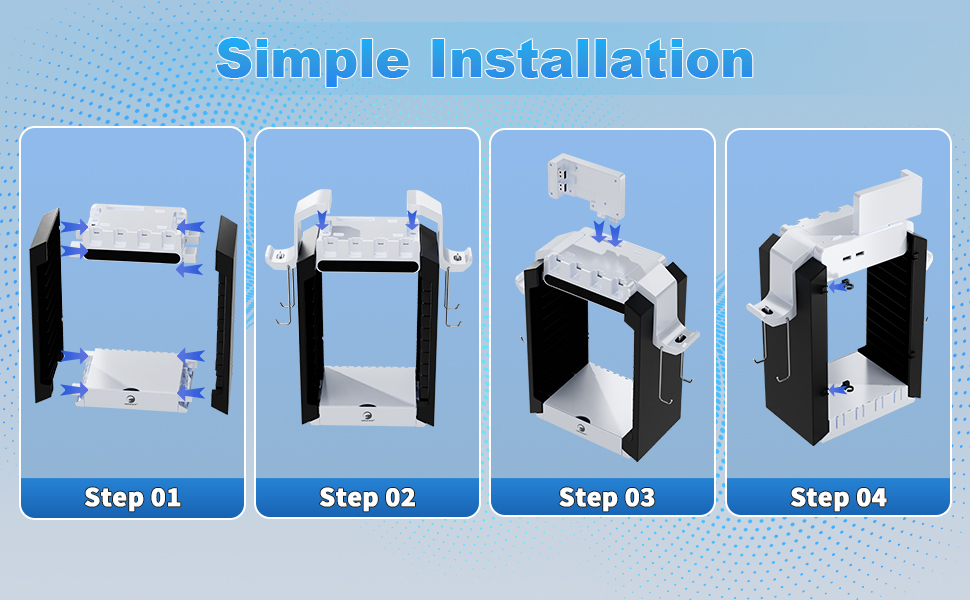 Simple Installation

Step 01

Step 02

Step 03

Step 04