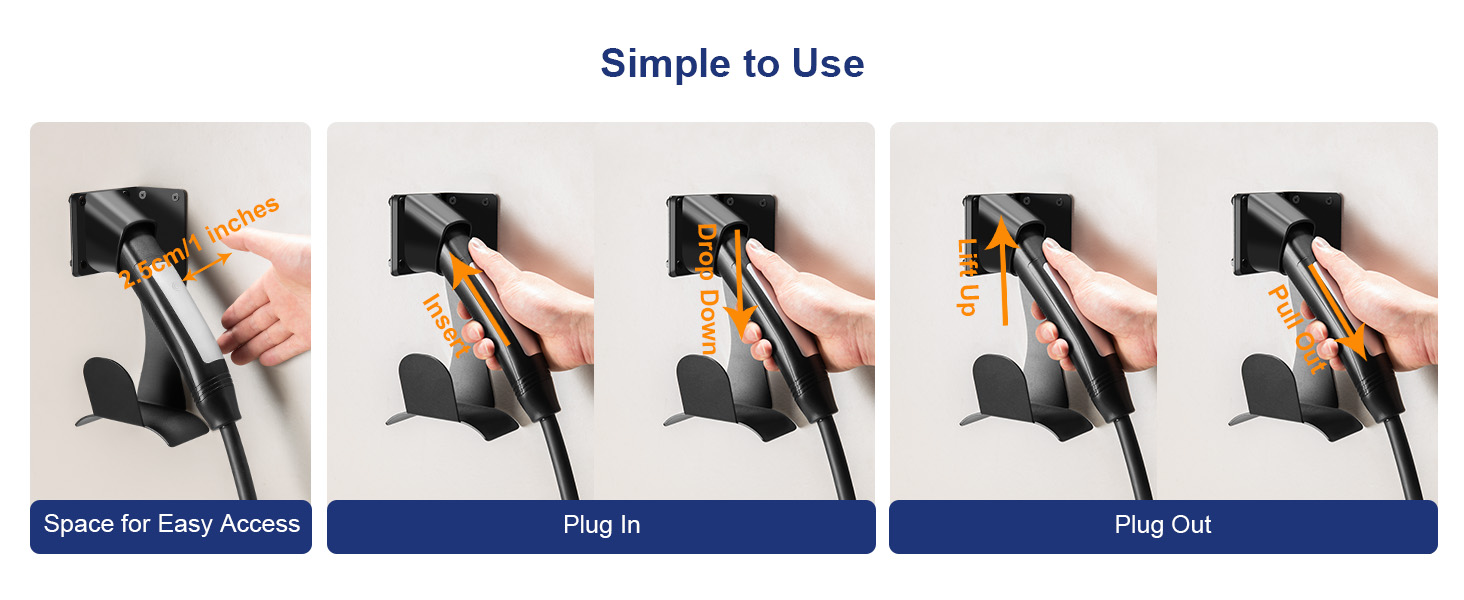 Simple to Use

2.5cm/1 inches

Space for Easy Access

Insert

Drop Down

Plug In

Lift Up

Pull Out

Plug Out