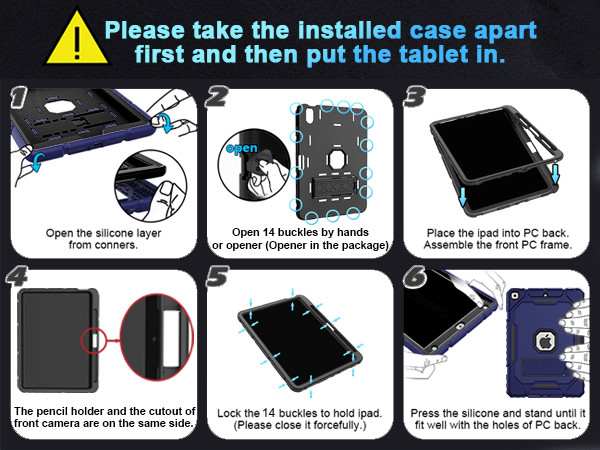 Please take the installed case apart first and then put the tablet in.

1

Open the silicone layer from conners.

2

open

Open 14 buckles by hands or opener (Opener in the package)

3

Place the ipad into PC back. Assemble the front PC frame.

4

The pencil holder and the cutout of front camera are on the same side.

5

Lock the 14 buckles to hold ipad. (Please close it forcefully.)

6

Press the silicone and stand until it fit well with the holes of PC back.