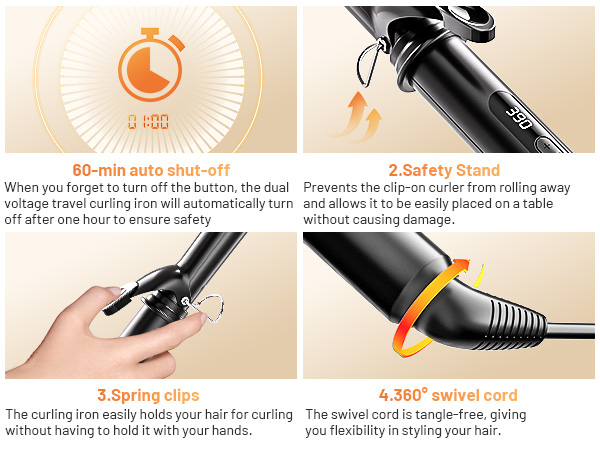 01:00

60-min auto shut-off
When you forget to turn off the button, the dual voltage travel curling iron will automatically turn off after one hour to ensure safety

390

2.Safety Stand
Prevents the clip-on curler from rolling away and allows it to be easily placed on a table without causing damage.

3.Spring clips
The curling iron easily holds your hair for curling without having to hold it with your hands.

4.360° swivel cord
The swivel cord is tangle-free, giving you flexibility in styling your hair.