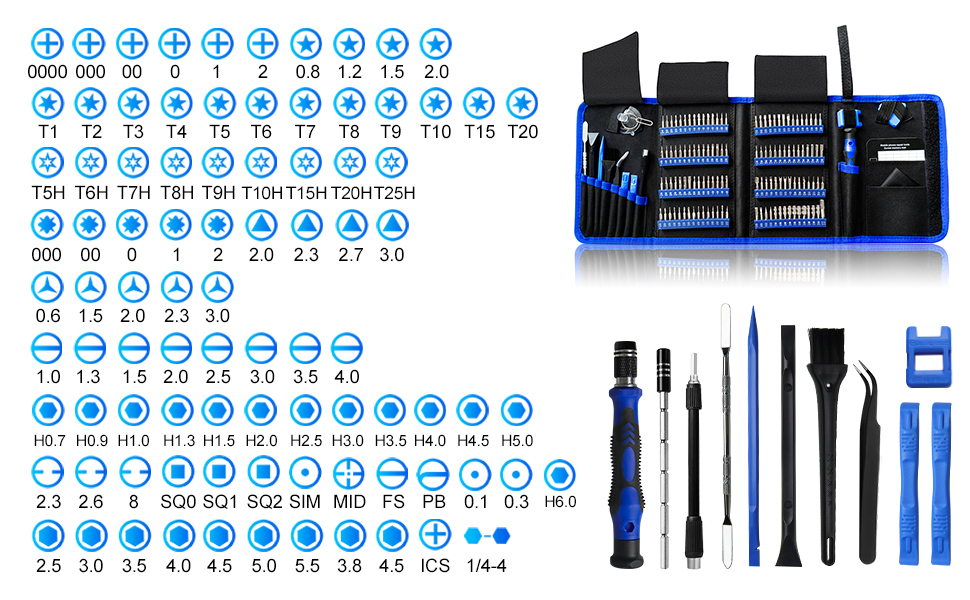 0000 000 00 0 1 2 0.8 1.2 1.5 2.0

T1 T2 T3 T4 T5 T6 T7 T8 T9 T10 T15 T20

T5H T6H T7H T8H T9H T10H T15H T20H T25H

000 00 0 1 2 2.0 2.3 2.7 3.0

0.6 1.5 2.0 2.3 3.0

1.0 1.3 1.5 2.0 2.5 3.0 3.5 4.0

H0.7 H0.9 H1.0 H1.3 H1.5 H2.0 H2.5 H3.0 H3.5 H4.0 H4.5 H5.0

2.3 2.6 8 SQ0 SQ1 SQ2 SIM MID FS PB 0.1 0.3 H6.0

2.5 3.0 3.5 4.0 4.5 5.0 5.5 3.8 4.5 ICS 1/4-4