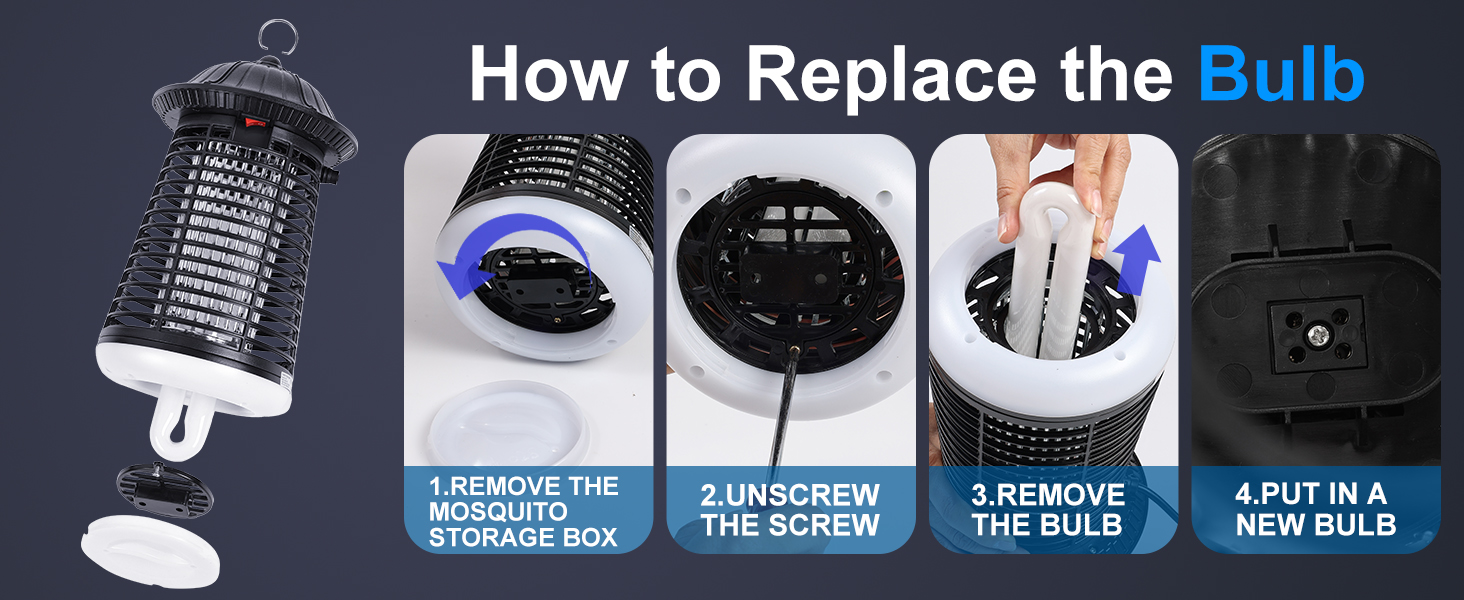 How to Replace the Bulb

1.REMOVE THE MOSQUITO STORAGE BOX

2.UNSCREW THE SCREW

3.REMOVE THE BULB

4.PUT IN A NEW BULB