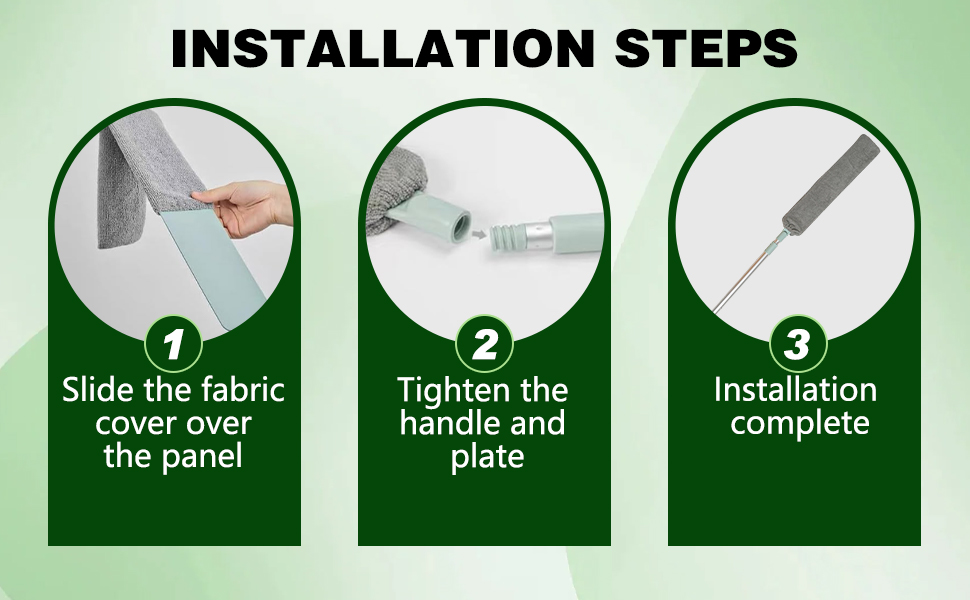 INSTALLATION STEPS

1
Slide the fabric cover over the panel

2
Tighten the handle and plate

3
Installation complete