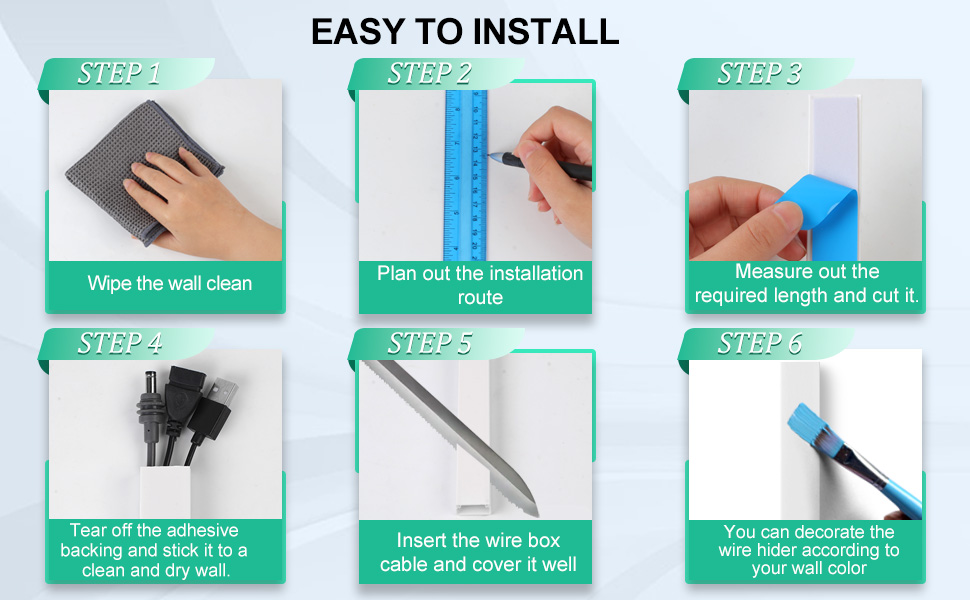 EASY TO INSTALL

STEP 1

Wipe the wall clean

STEP 2

Plan out the installation route

STEP 3

Measure out the required length and cut it.

STEP 4

Tear off the adhesive backing and stick it to a clean and dry wall.

STEP 5

Insert the wire box cable and cover it well

STEP 6

You can decorate the wire hider according to your wall color