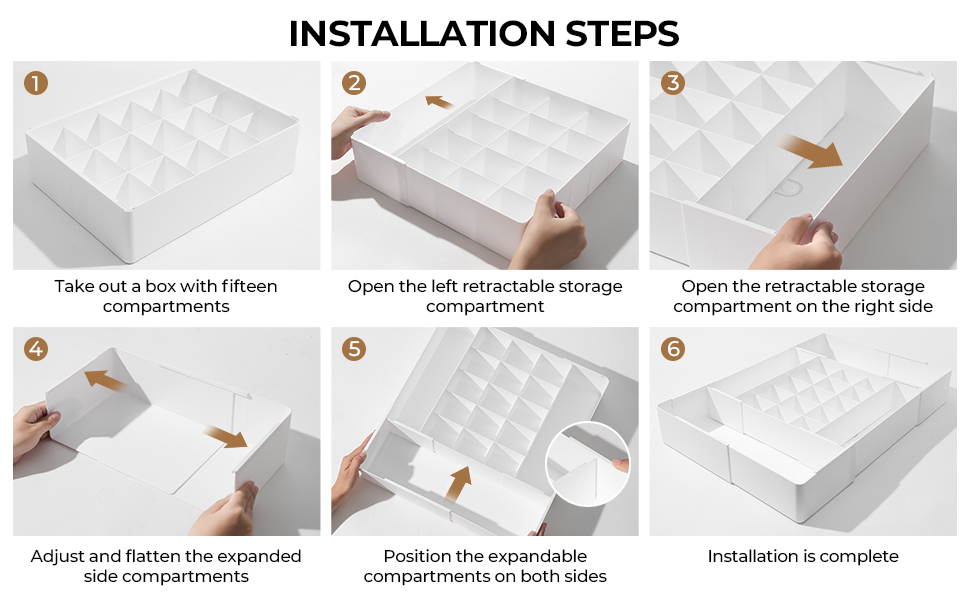 INSTALLATION STEPS

1

Take out a box with fifteen compartments

2

Open the left retractable storage compartment

3

Open the retractable storage compartment on the right side

4

Adjust and flatten the expanded side compartments

5

Position the expandable compartments on both sides

6

Installation is complete