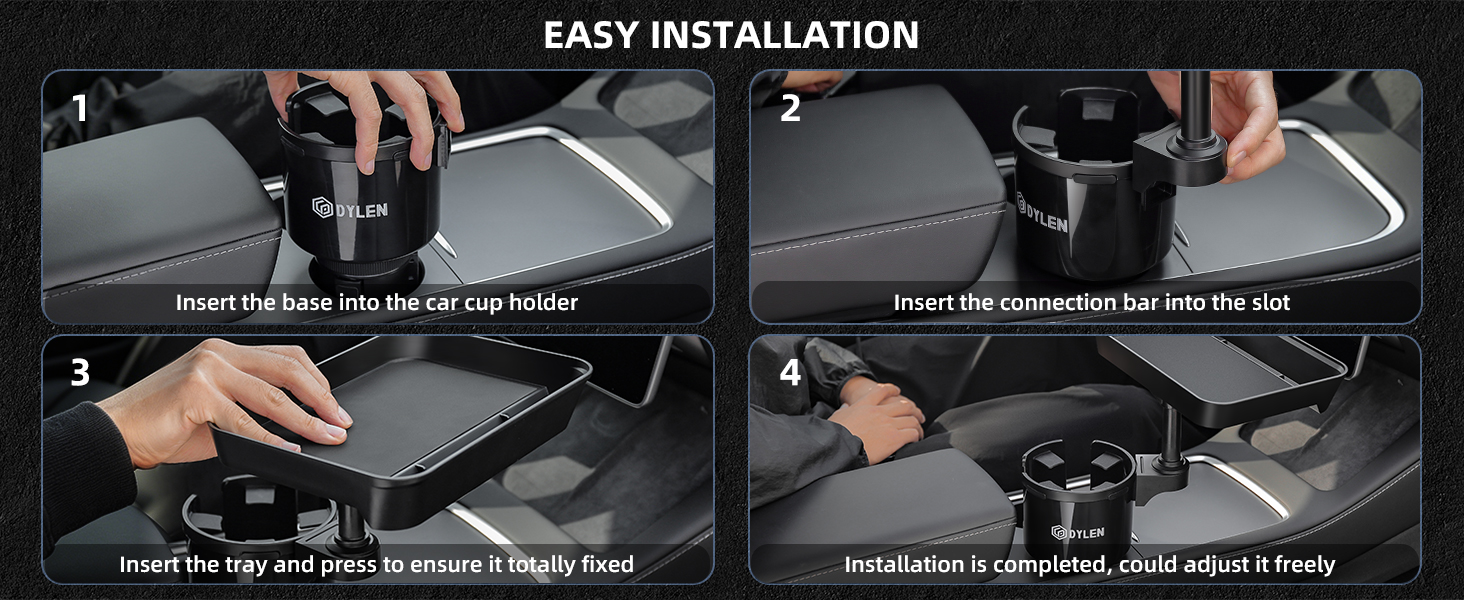 EASY INSTALLATION

1

DYLEN

Insert the base into the car cup holder

2

DYLEN

Insert the connection bar into the slot

3

Insert the tray and press to ensure it totally fixed

4

DYLEN

Installation is completed, could adjust it freely