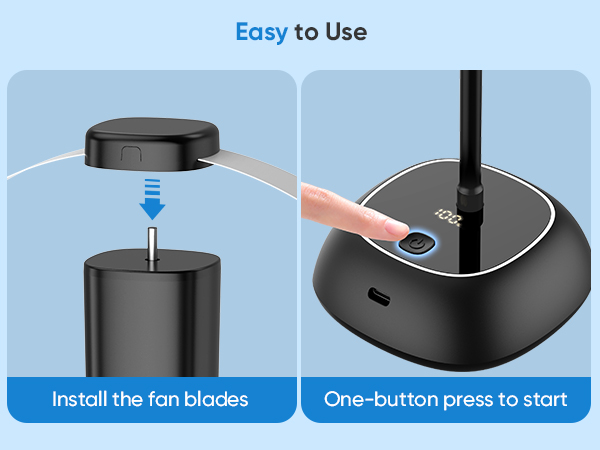 Easy to Use

100

Install the fan blades

One-button press to start