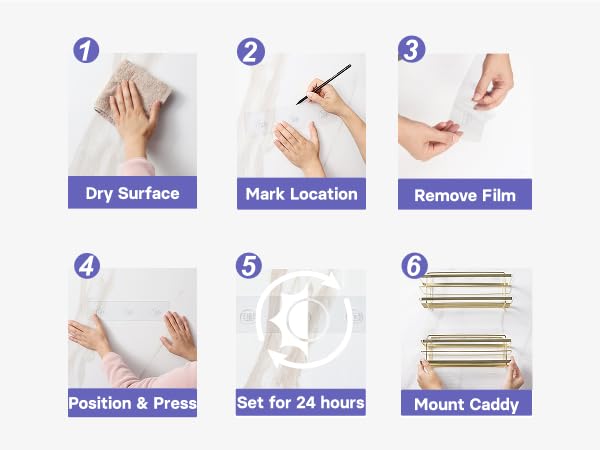 1
Dry Surface

2
Mark Location

3
Remove Film

4
Position & Press

5
Set for 24 hours

6
Mount Caddy