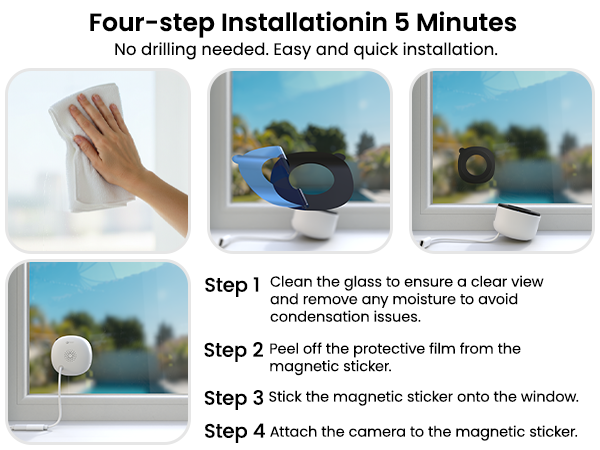 Four-step Installationin 5 Minutes
No drilling needed. Easy and quick installation.

Step 1 Clean the glass to ensure a clear view and remove any moisture to avoid condensation issues.

Step 2 Peel off the protective film from the magnetic sticker.

Step 3 Stick the magnetic sticker onto the window.

Step 4 Attach the camera to the magnetic sticker.