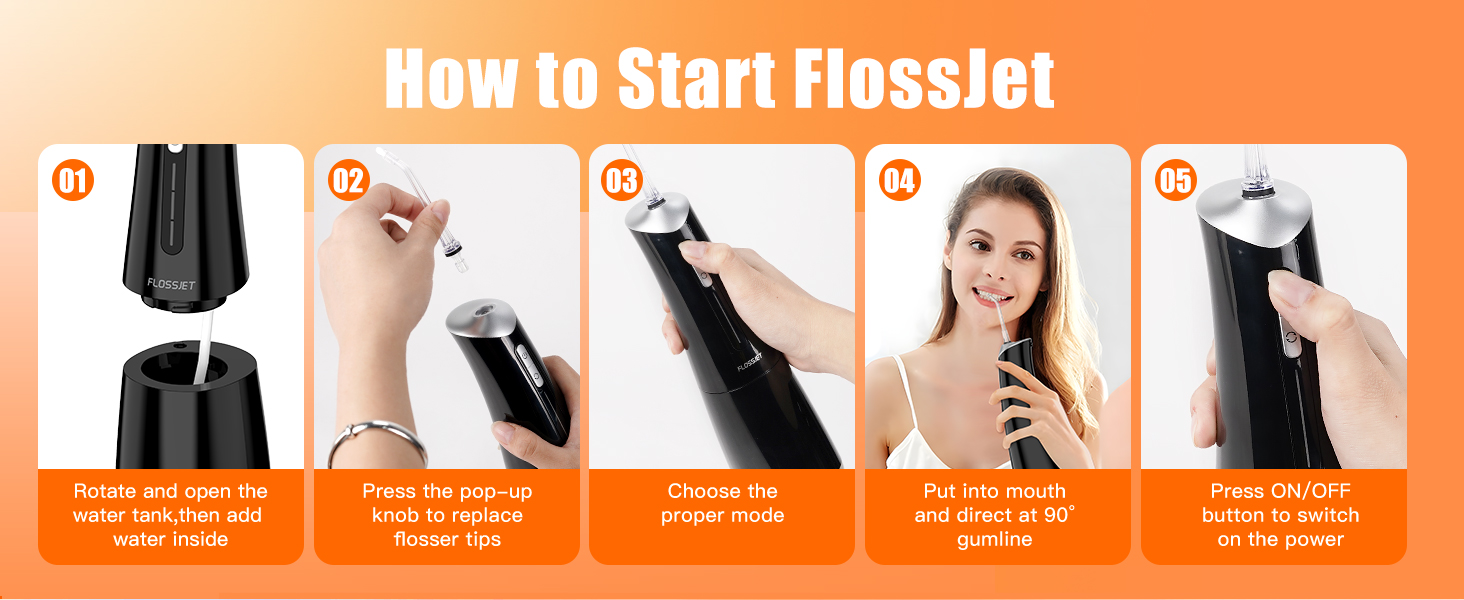 How to Start FlossJet

01

FLOSSJET

Rotate and open the water tank,then add water inside

02

Press the pop-up knob to replace flosser tips

03

FLOSSJET

Choose the proper mode

04

Put into mouth and direct at 90° gumline

05

Press ON/OFF button to switch on the power