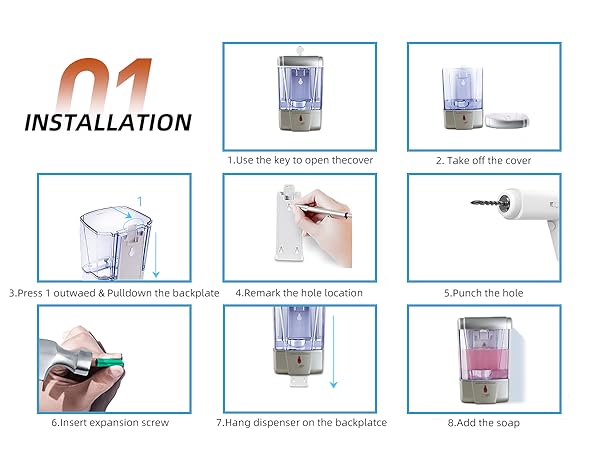 01
INSTALLATION

1.Use the key to open thecover

2. Take off the cover

1

3.Press 1 outwaed & Pulldown the backplate

4.Remark the hole location

5.Punch the hole

6.Insert expansion screw

7.Hang dispenser on the backplatce

8.Add the soap