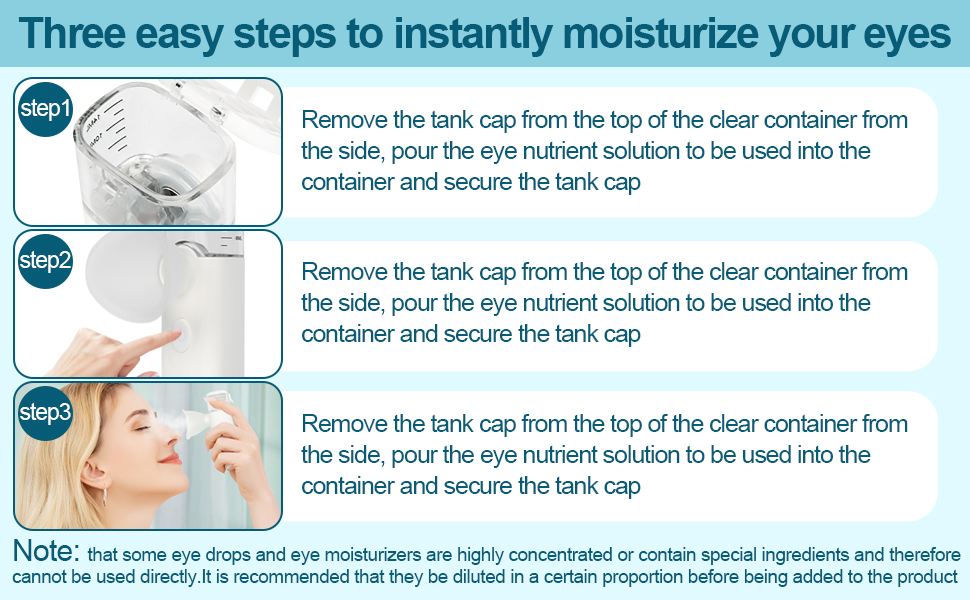 Three easy steps to instantly moisturize your eyes

step1

Remove the tank cap from the top of the clear container from the side, pour the eye nutrient solution to be used into the container and secure the tank cap

step2

Remove the tank cap from the top of the clear container from the side, pour the eye nutrient solution to be used into the container and secure the tank cap

step3

Remove the tank cap from the top of the clear container from the side, pour the eye nutrient solution to be used into the container and secure the tank cap

Note: that some eye drops and eye moisturizers are highly concentrated or contain special ingredients and therefore cannot be used directly.It is recommended that they be diluted in a certain proportion before being added to the product