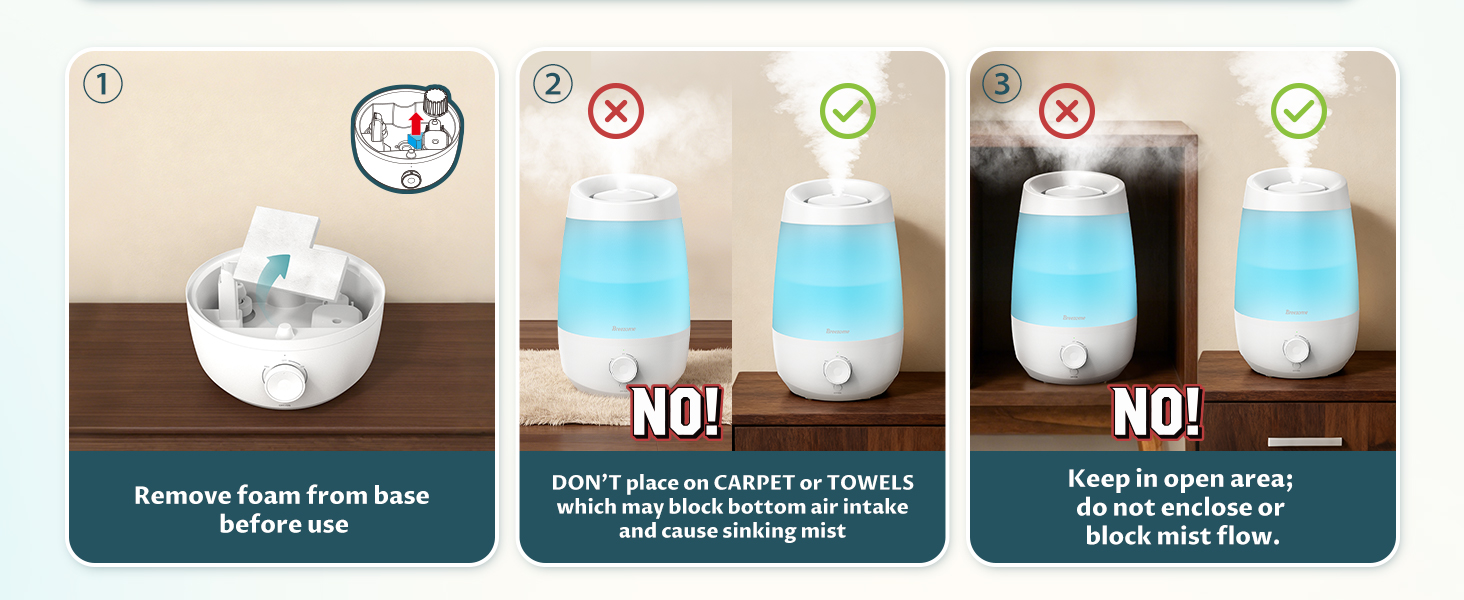 1

Remove foam from base before use

2

NO!

DON'T place on CARPET or TOWELS which may block bottom air intake and cause sinking mist

3

NO!

Keep in open area; do not enclose or block mist flow.