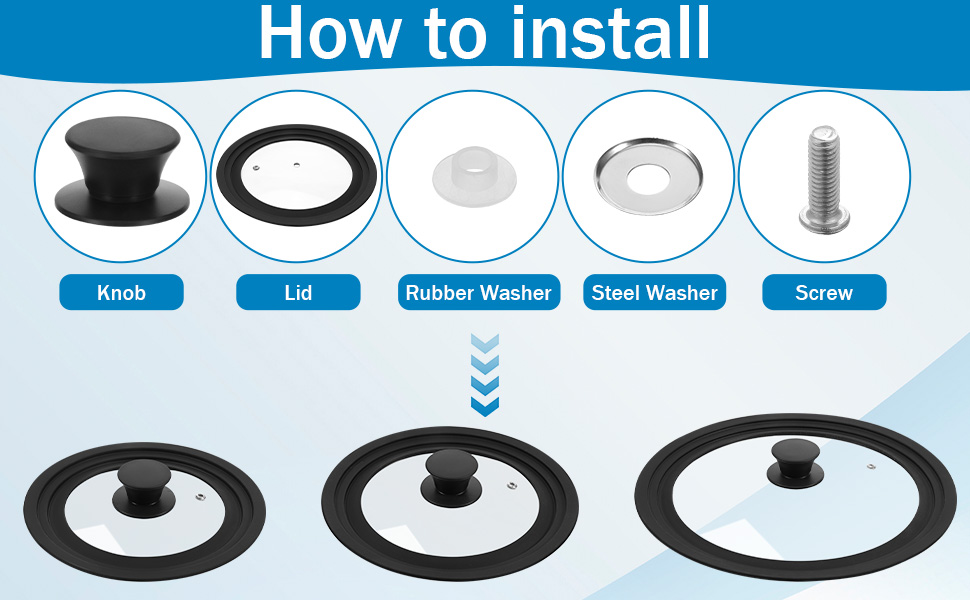 How to install

Knob

Lid

Rubber Washer

Steel Washer

Screw