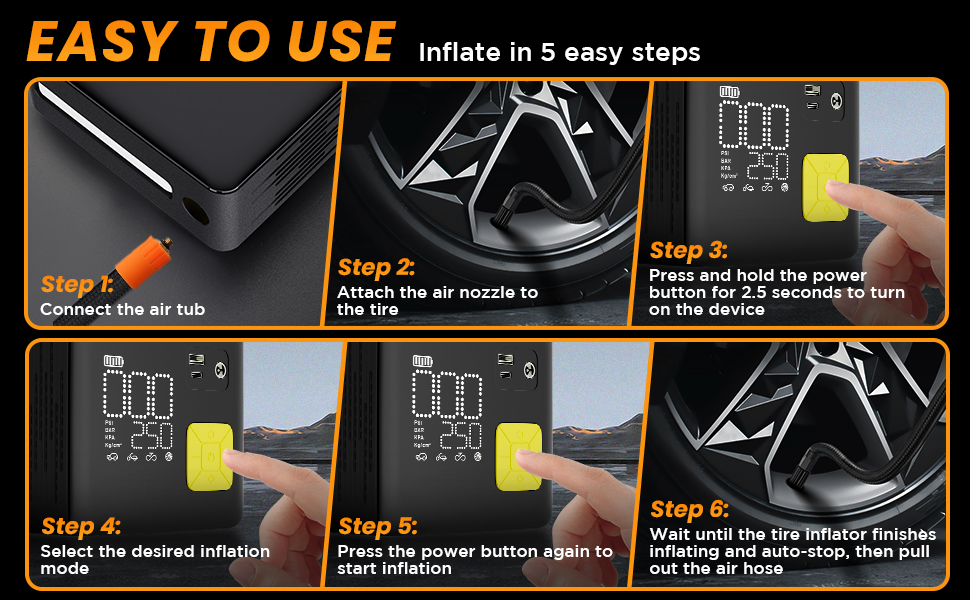 EASY TO USE Inflate in 5 easy steps

Step 1:
Connect the air tub

Step 2:
Attach the air nozzle to the tire

000
PSI
BAR
KPA
Kg/cm²
250

Step 3:
Press and hold the power button for 2.5 seconds to turn on the device

000
PSI
BAR
KPA
Kg/cm²
250

Step 4:
Select the desired inflation mode

000
PSI
BAR
KPA
Kg/cm²
250

Step 5:
Press the power button again to start inflation

Step 6:
Wait until the tire inflator finishes inflating and auto-stop, then pull out the air hose