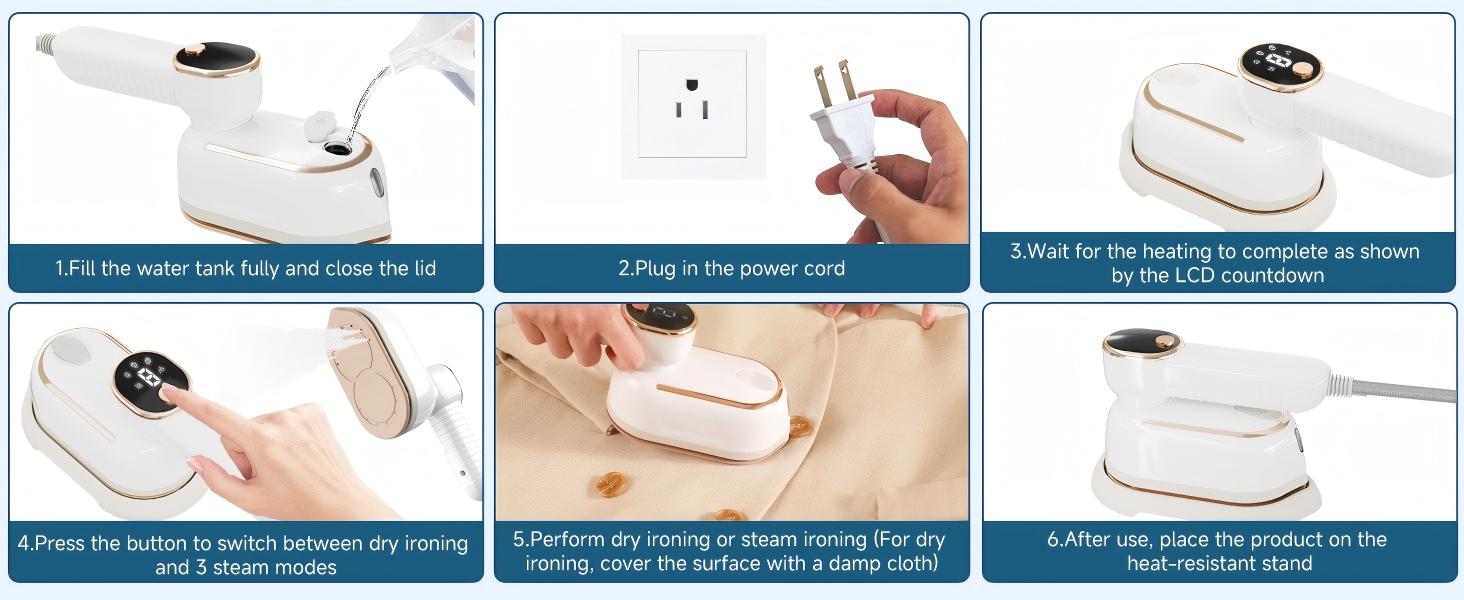 1.Fill the water tank fully and close the lid

2.Plug in the power cord

3.Wait for the heating to complete as shown by the LCD countdown

4.Press the button to switch between dry ironing and 3 steam modes

5.Perform dry ironing or steam ironing (For dry ironing, cover the surface with a damp cloth)

6.After use, place the product on the heat-resistant stand