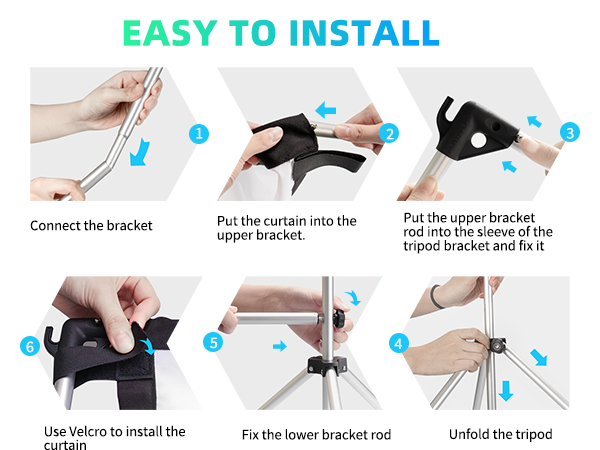 EASY TO INSTALL

1

Connect the bracket

2

Put the curtain into the upper bracket.

3

Put the upper bracket rod into the sleeve of the tripod bracket and fix it

6

Use Velcro to install the curtain

5

Fix the lower bracket rod

4

Unfold the tripod