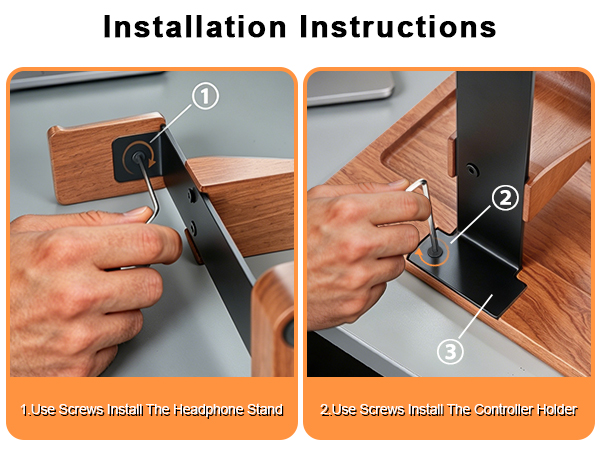 Installation Instructions

①

1.Use Screws Install The Headphone Stand

②

③

2.Use Screws Install The Controller Holder