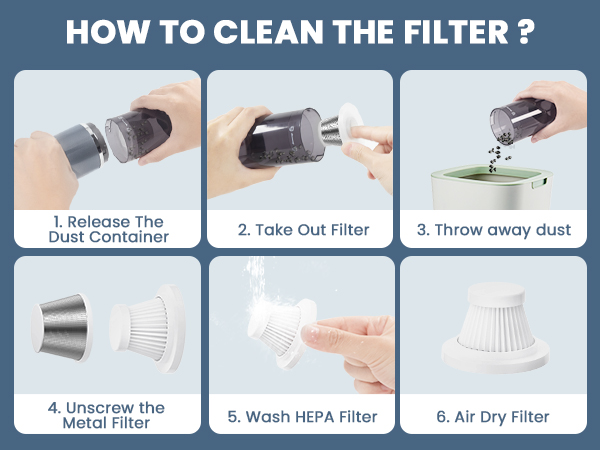 HOW TO CLEAN THE FILTER ?

1. Release The Dust Container

2. Take Out Filter

3. Throw away dust

4. Unscrew the Metal Filter

5. Wash HEPA Filter

6. Air Dry Filter