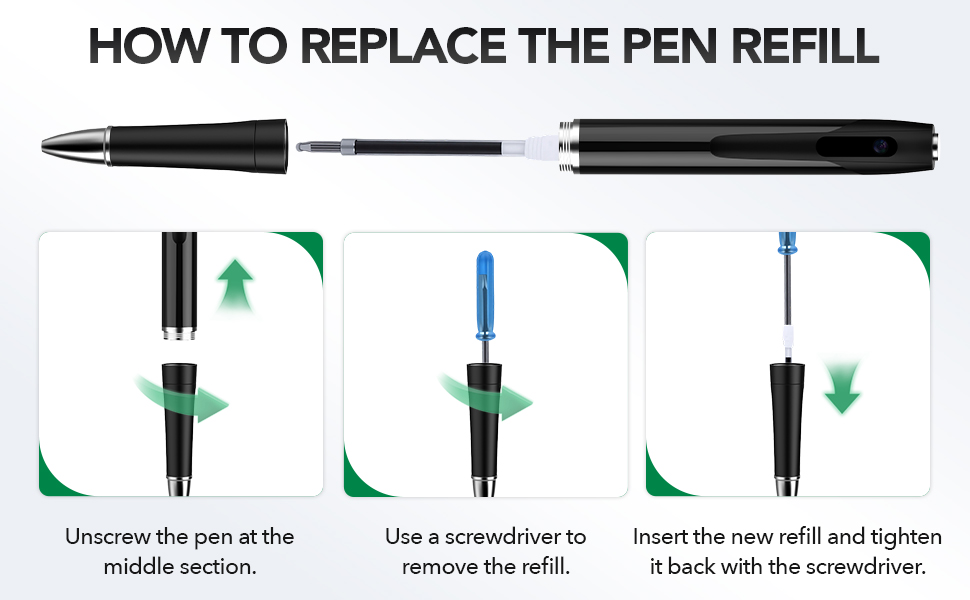 HOW TO REPLACE THE PEN REFILL

Unscrew the pen at the middle section.

Use a screwdriver to remove the refill.

Insert the new refill and tighten it back with the screwdriver.