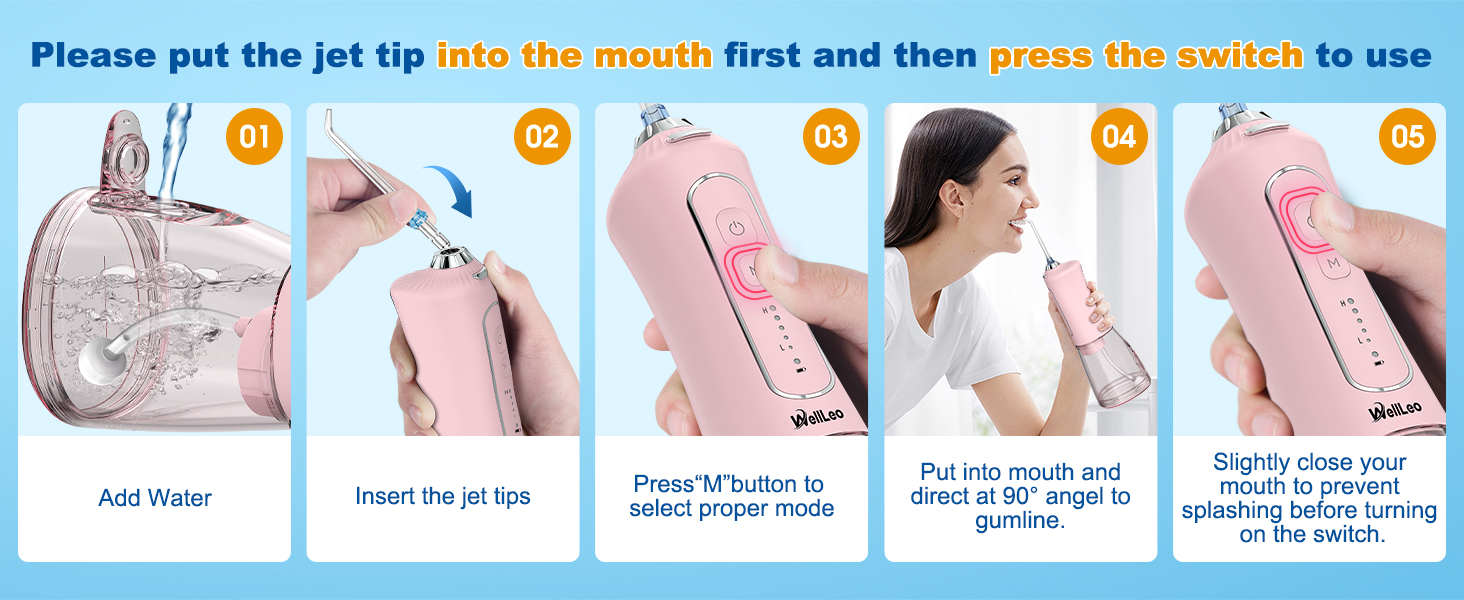 Please put the jet tip into the mouth first and then press the switch to use

01

Add Water

02

Insert the jet tips

03

M

H

L

WellLeo

Press“M”button to select proper mode

04

Put into mouth and direct at 90° angel to gumline.

05

M

H

L

WellLeo

Slightly close your mouth to prevent splashing before turning on the switch.