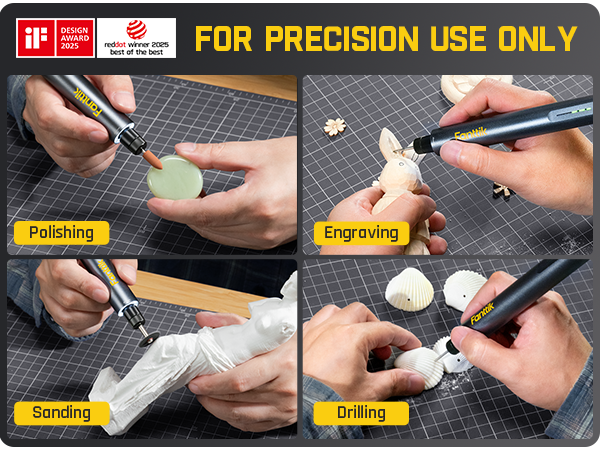 iF DESIGN AWARD 2025

reddot winner 2025 best of the best

FOR PRECISION USE ONLY

Fanttik

Polishing

Fanttik

Engraving

Fanttik

Sanding

Fanttik

Drilling