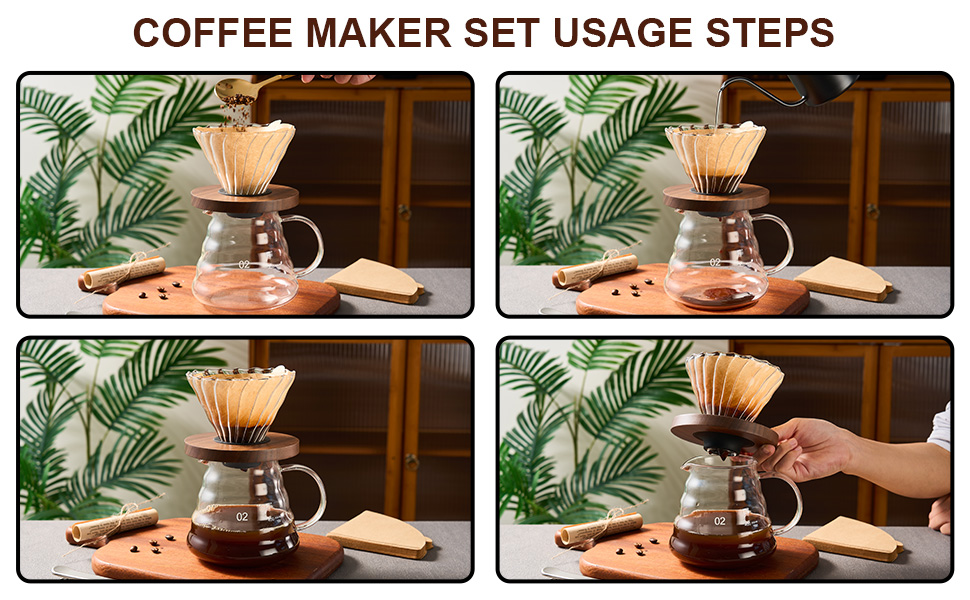 COFFEE MAKER SET USAGE STEPS

02

02

02

02