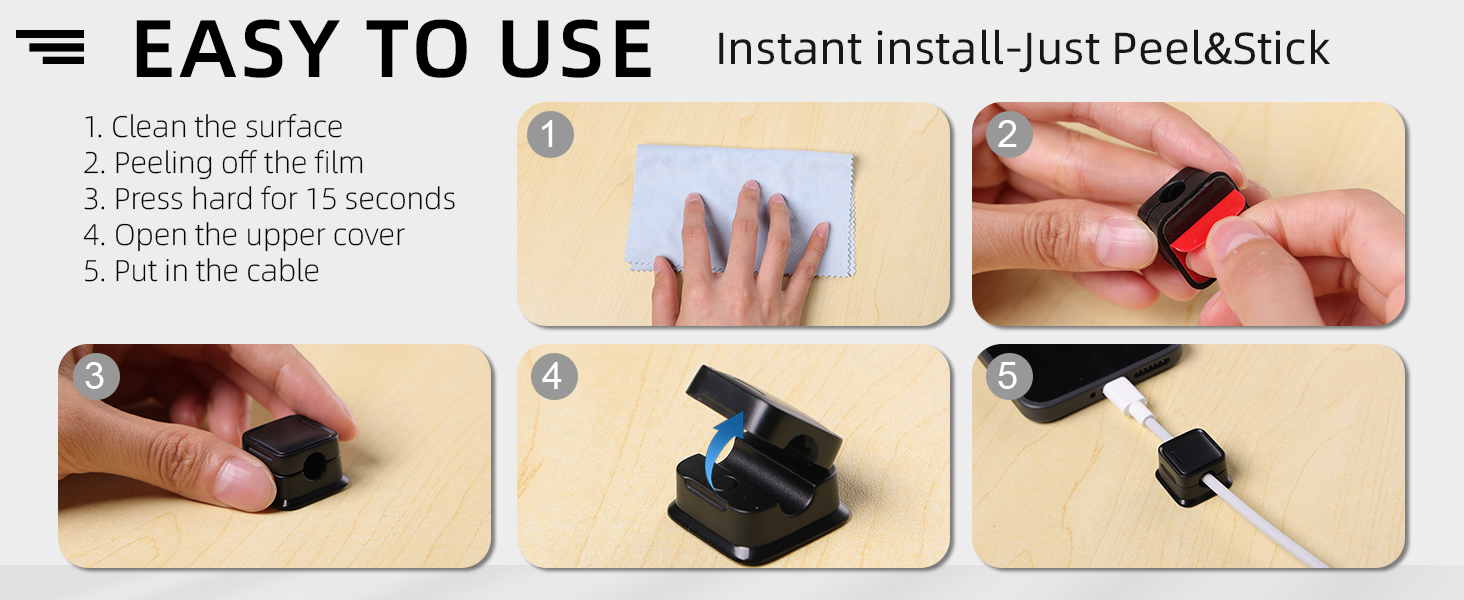 EASY TO USE Instant install-Just Peel&Stick

1. Clean the surface
2. Peeling off the film
3. Press hard for 15 seconds
4. Open the upper cover
5. Put in the cable

1

2

3

4

5