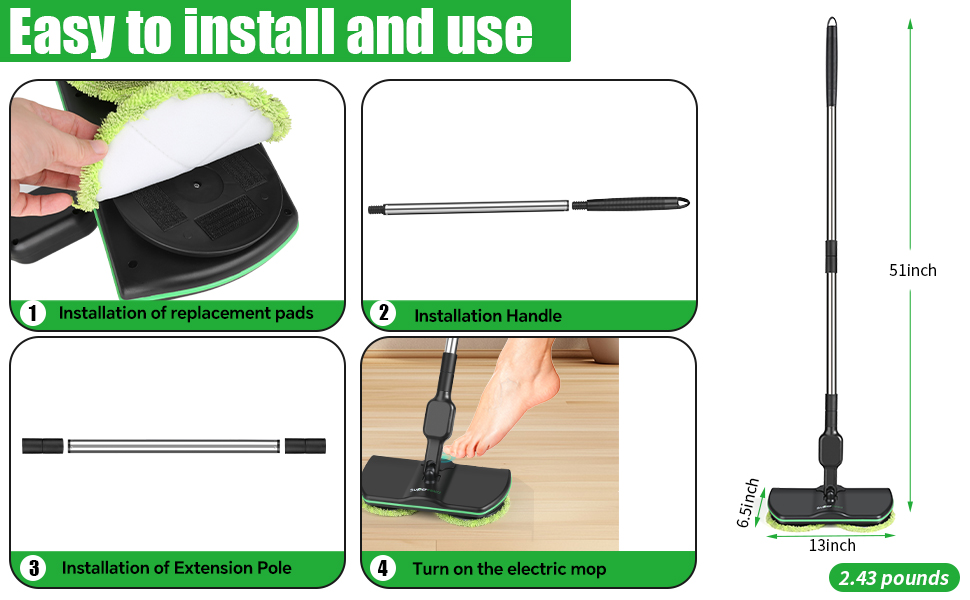 Easy to install and use

1 Installation of replacement pads

2 Installation Handle

3 Installation of Extension Pole

4 Turn on the electric mop

51inch

6.5inch

13inch

2.43 pounds