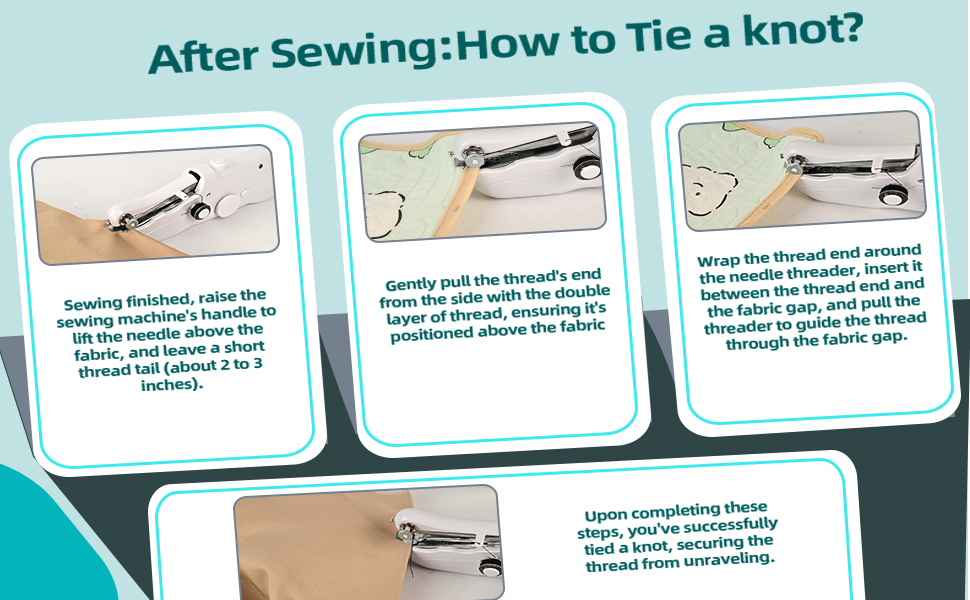 After Sewing:How to Tie a knot?

Sewing finished, raise the sewing machine's handle to lift the needle above the fabric, and leave a short thread tail (about 2 to 3 inches).

Gently pull the thread's end from the side with the double layer of thread, ensuring it's positioned above the fabric

Wrap the thread end around the needle threader, insert it between the thread end and the fabric gap, and pull the threader to guide the thread through the fabric gap.

Upon completing these steps, you've successfully tied a knot, securing the thread from unraveling.