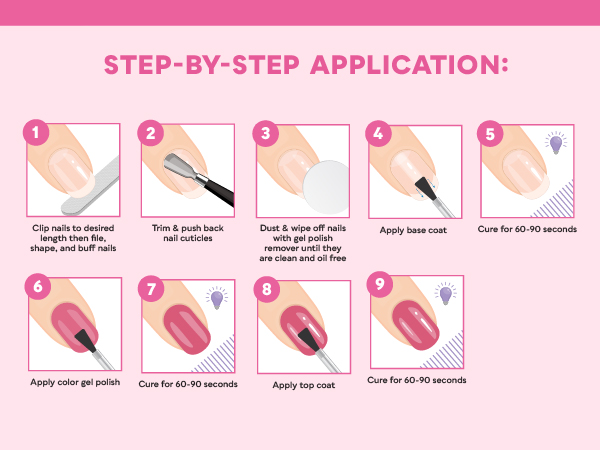 STEP-BY-STEP APPLICATION:

1
Clip nails to desired length then file, shape, and buff nails

2
Trim & push back nail cuticles

3
Dust & wipe off nails with gel polish remover until they are clean and oil free

4
Apply base coat

5
Cure for 60-90 seconds

6
Apply color gel polish

7
Cure for 60-90 seconds

8
Apply top coat

9
Cure for 60-90 seconds